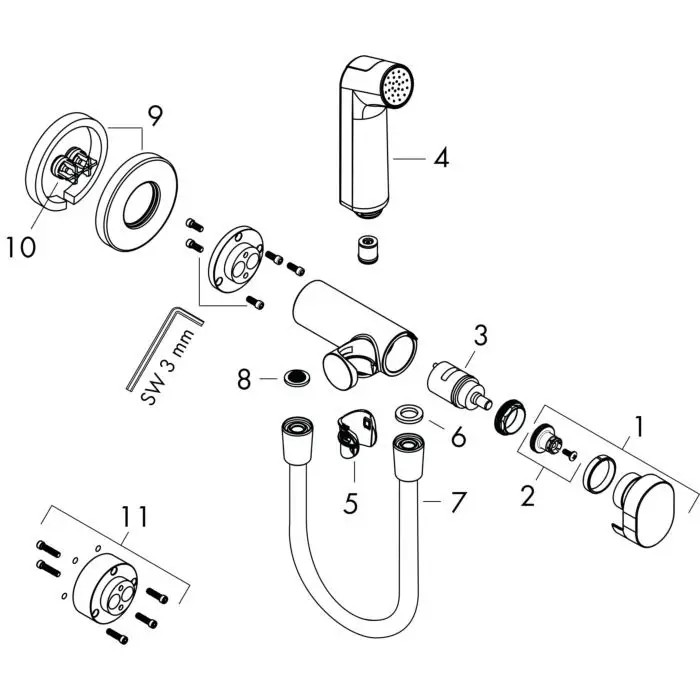 9
4
10
SW 3 mm
3
8
6
1
5
7
2
11