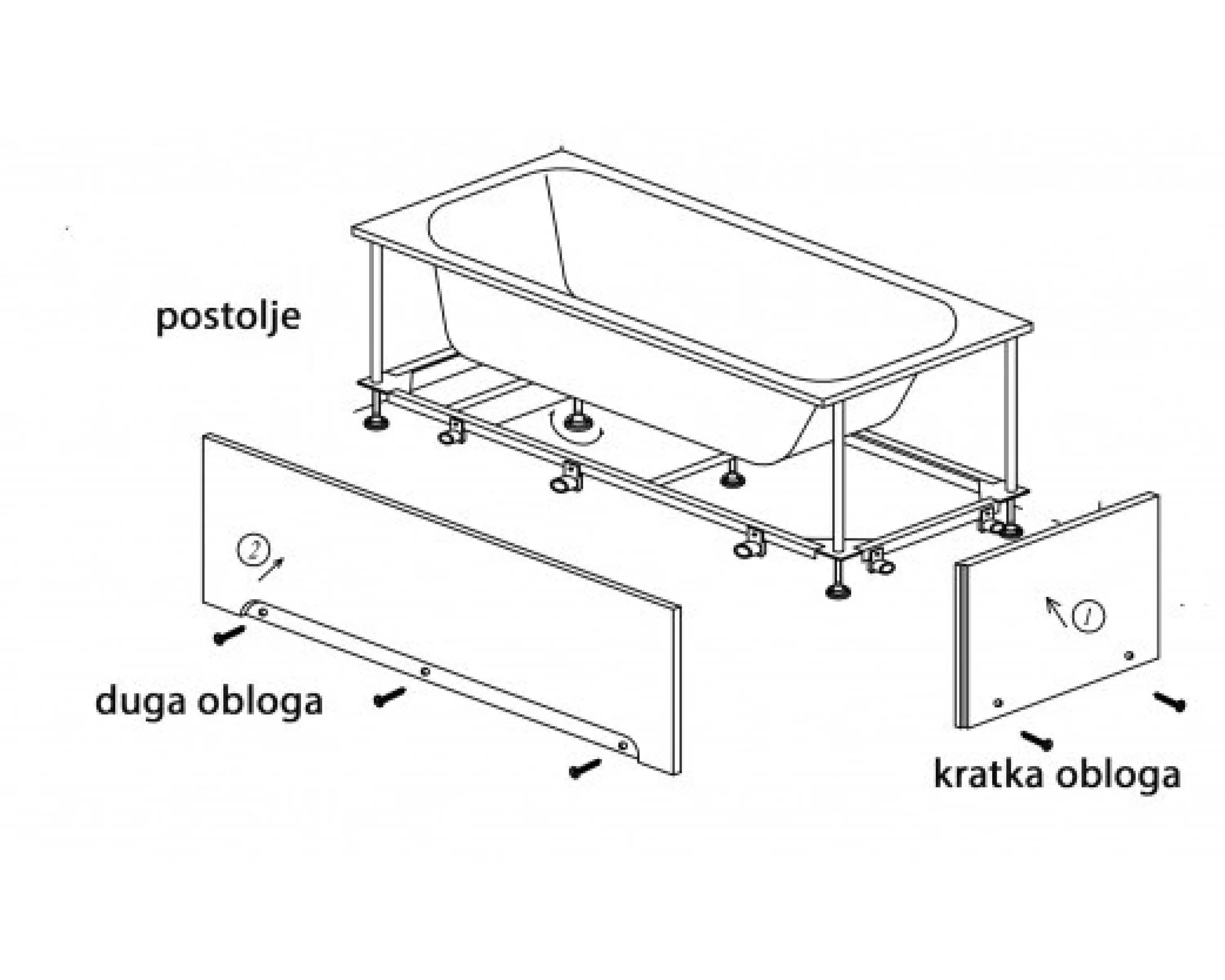 postolje

2

1

duga obloga

kratka obloga