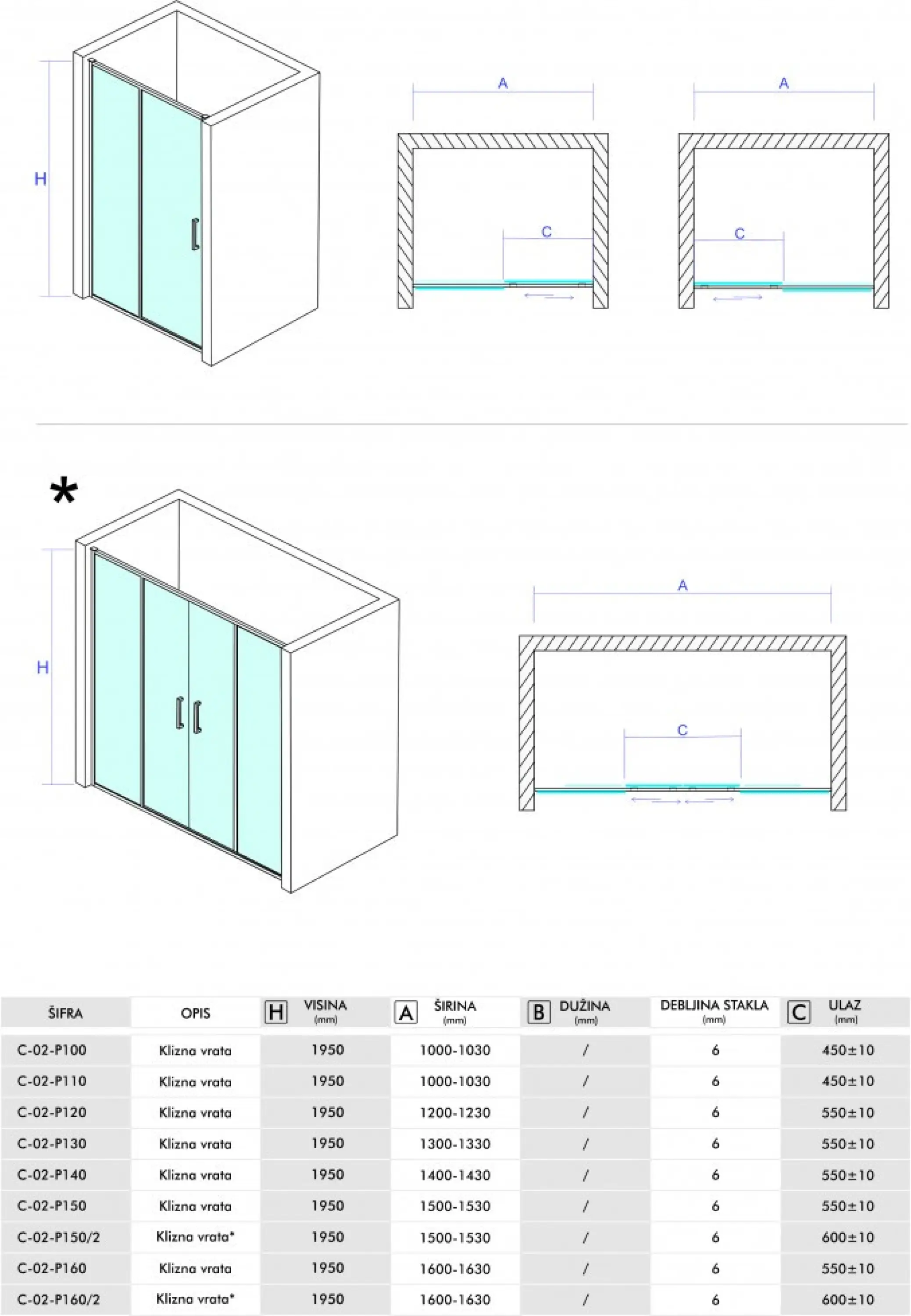 H

A

C

A

C

*

H

A

C

| ŠIFRA | OPIS | H VISINA (mm) | A ŠIRINA (mm) | B DUŽINA (mm) | DEBLJINA STAKLA (mm) | C ULAZ (mm) |
|---|---|---|---|---|---|---|
| C-02-P100 | Klizna vrata | 1950 | 1000-1030 | / | 6 | 450±10 |
| C-02-P110 | Klizna vrata | 1950 | 1000-1030 | / | 6 | 450±10 |
| C-02-P120 | Klizna vrata | 1950 | 1200-1230 | / | 6 | 550±10 |
| C-02-P130 | Klizna vrata | 1950 | 1300-1330 | / | 6 | 550±10 |
| C-02-P140 | Klizna vrata | 1950 | 1400-1430 | / | 6 | 550±10 |
| C-02-P150 | Klizna vrata | 1950 | 1500-1530 | / | 6 | 550±10 |
| C-02-P150/2 | Klizna vrata* | 1950 | 1500-1530 | / | 6 | 600±10 |
| C-02-P160 | Klizna vrata | 1950 | 1600-1630 | / | 6 | 550±10 |
| C-02-P160/2 | Klizna vrata* | 1950 | 1600-1630 | / | 6 | 600±10 |