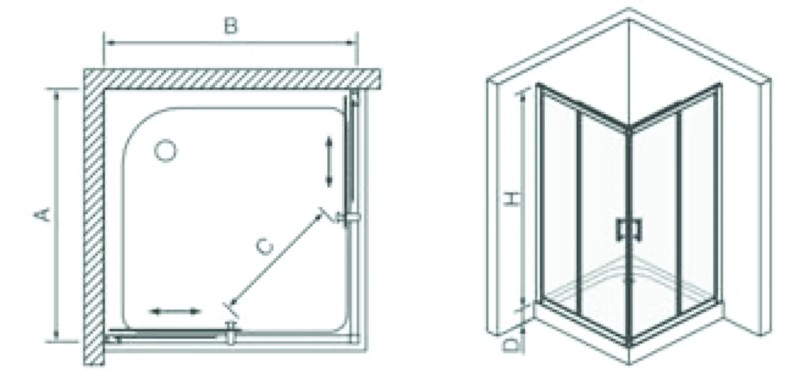 B
A
C
H
D